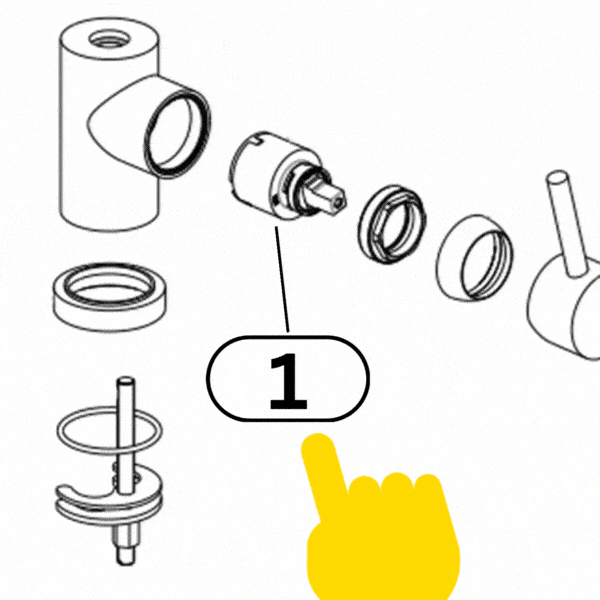 1