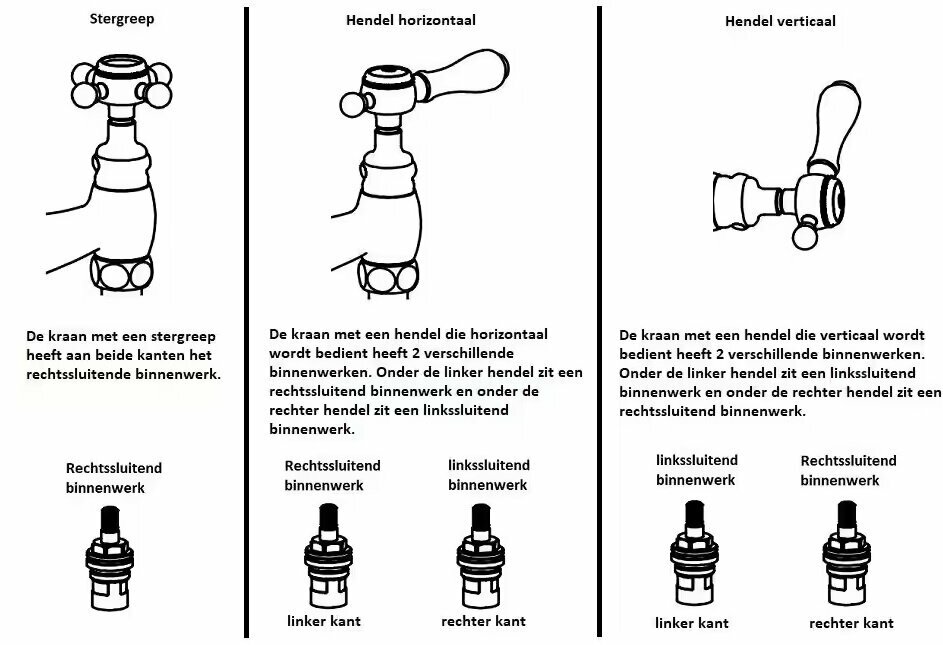 Stergreep

De kraan met een stergreep heeft aan beide kanten het rechtssluitende binnenwerk.

Rechtssluitend binnenwerk

Hendel horizontaal

De kraan met een hendel die horizontaal wordt bedient heeft 2 verschillende binnenwerken. Onder de linker hendel zit een rechtssluitend binnenwerk en onder de rechter hendel zit een linkssluitend binnenwerk.

Rechtssluitend binnenwerk

linker kant

linkssluitend binnenwerk

rechter kant

Hendel verticaal

De kraan met een hendel die verticaal wordt bedient heeft 2 verschillende binnenwerken. Onder de linker hendel zit een linkssluitend binnenwerk en onder de rechter hendel zit een rechtssluitend binnenwerk.

linkssluitend binnenwerk

linker kant

Rechtssluitend binnenwerk

rechter kant