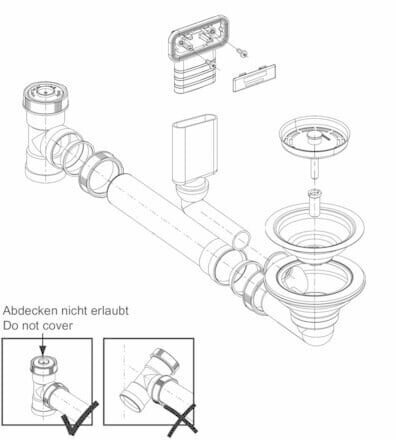 Abdecken nicht erlaubt
Do not cover