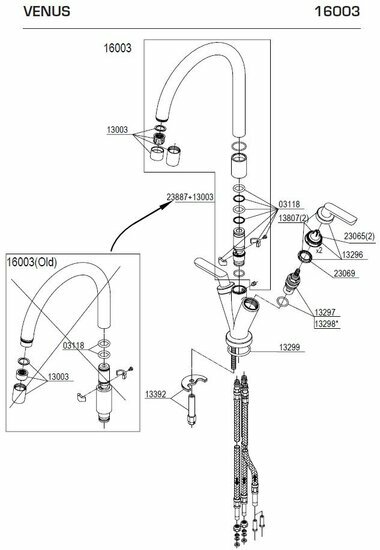 VENUS

16003

16003

13003

23887+13003

03118

13807(2)

23065(2)

x2

13296

23069

13297

13298*

13299

16003(Old)

03118

13003

13392