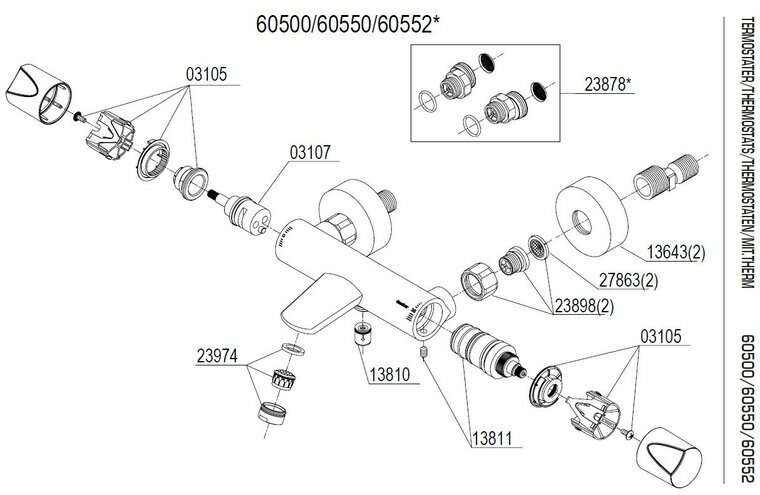 60500/60550/60552*

03105

23878*

03107

13643(2)

27863(2)

23898(2)

03105

23974

13810

13811

TERMOSTATER/THERMOSTATS/THERMOSTATEN/MIT.THERM

60500/60550/60552