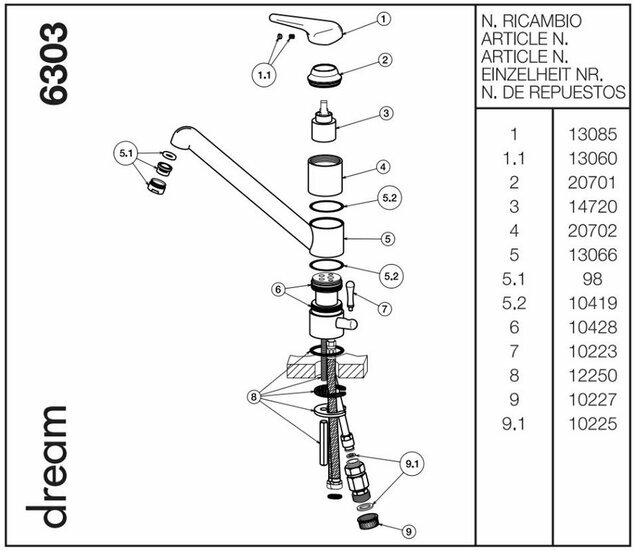 6303

dream

1
1.1
2
3
5.1
4
5.2
5
5.2
6
7
8
9.1
9

N. RICAMBIO
ARTICLE N.
ARTICLE N.
EINZELHEIT NR.
N. DE REPUESTOS

| | |
|---|---|
| 1 | 13085 |
| 1.1 | 13060 |
| 2 | 20701 |
| 3 | 14720 |
| 4 | 20702 |
| 5 | 13066 |
| 5.1 | 98 |
| 5.2 | 10419 |
| 6 | 10428 |
| 7 | 10223 |
| 8 | 12250 |
| 9 | 10227 |
| 9.1 | 10225 |