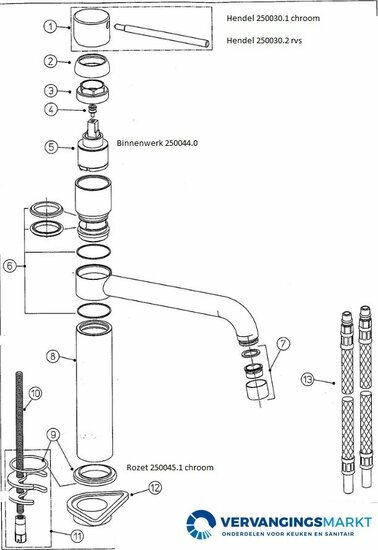 1
Hendel 250030.1 chroom

Hendel 250030.2 rvs

2

3

4

5
Binnenwerk 250044.0

6

7

8

13

10

9

Rozet 250045.1 chroom

12

11

VERVANGINGSMARKT
ONDERDELEN VOOR KEUKEN EN SANITAIR