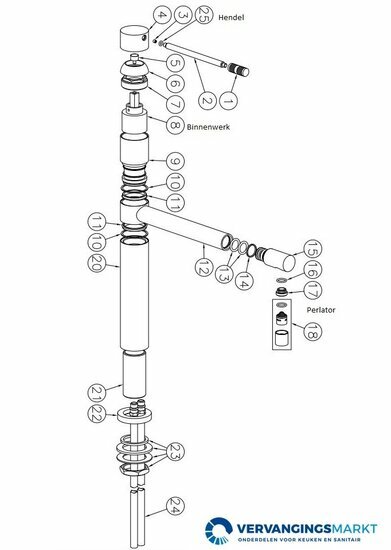 4
3
25
Hendel
5
6
7
2
1
8
Binnenwerk
9
10
11
11
10
20
12
13
14
15
16
17
Perlator
18
21
22
23
24
VERVANGINGSMARKT
ONDERDELEN VOOR KEUKEN EN SANITAIR