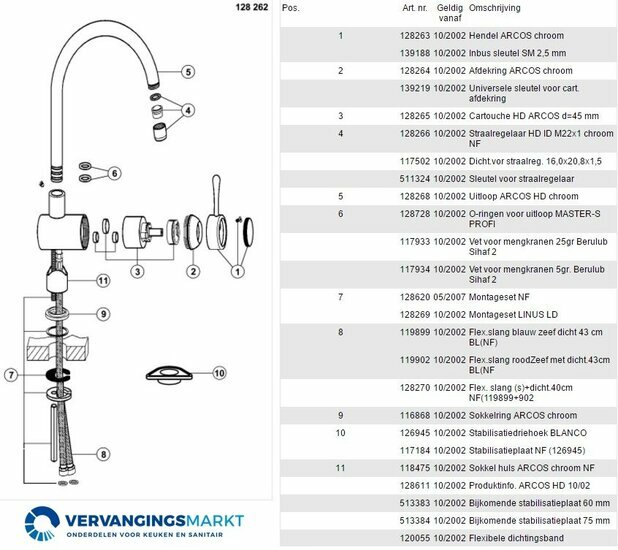 128 262

5
4
6
3
2
1
11
9
7
10
8

VERVANGINGSMARKT
ONDERDELEN VOOR KEUKEN EN SANITAIR

| Pos. | Art. nr. | Geldig vanaf | Omschrijving |
|---|---|---|---|
| 1 | 128263 | 10/2002 | Hendel ARCOS chroom |
| | 139188 | 10/2002 | Inbus sleutel SM 2,5 mm |
| 2 | 128264 | 10/2002 | Afdekring ARCOS chroom |
| | 139219 | 10/2002 | Universele sleutel voor cart. afdekring |
| 3 | 128265 | 10/2002 | Cartouche HD ARCOS d=45 mm |
| 4 | 128266 | 10/2002 | Straalregelaar HD ID M22x1 chroom NF |
| | 117502 | 10/2002 | Dicht.vor straalreg. 16,0x20,8x1,5 |
| | 511324 | 10/2002 | Sleutel voor straalregelaar |
| 5 | 128268 | 10/2002 | Uitloop ARCOS HD chroom |
| 6 | 128728 | 10/2002 | O-ringen voor uitloop MASTER-S PROFI |
| | 117933 | 10/2002 | Vet voor mengkranen 25gr Berulub Sihaf 2 |
| | 117934 | 10/2002 | Vet voor mengkranen 5gr. Berulub Sihaf 2 |
| 7 | 128620 | 05/2007 | Montageset NF |
| | 128269 | 10/2002 | Montageset LINUS LD |
| 8 | 119899 | 10/2002 | Flex.slang blauw zeef dicht 43 cm BL(NF) |
| | 119902 | 10/2002 | Flex.slang roodZeef met dicht.43cm BL(NF |
| | 128270 | 10/2002 | Flex. slang (s)+dicht.40cm NF(119899+902 |
| 9 | 116868 | 10/2002 | Sokkelring ARCOS chroom |
| 10 | 126945 | 10/2002 | Stabilisatiedriehoek BLANCO |
| | 117184 | 10/2002 | Stabilisatieplaat NF (126945) |
| 11 | 118475 | 10/2002 | Sokkel huls ARCOS chroom NF |
| | 128611 | 10/2002 | Produktinfo. ARCOS HD 10/02 |
| | 513383 | 10/2002 | Bijkomende stabilisatieplaat 60 mm |
| | 513384 | 10/2002 | Bijkomende stabilisatieplaat 75 mm |
| | 120055 | 10/2002 | Flexibele dichtingsband |