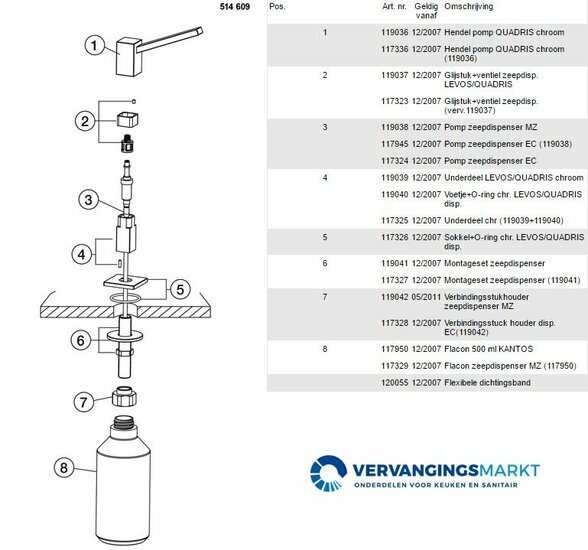 514 609

1
2
3
4
5
6
7
8

| Pos. | Art. nr. | Geldig vanaf | Omschrijving |
|---|---|---|---|
| 1 | 119036 | 12/2007 | Hendel pomp QUADRIS chroom |
| | 117336 | 12/2007 | Hendel pomp QUADRIS chroom (119036) |
| 2 | 119037 | 12/2007 | Glijstuk+ventiel zeepdisp. LEVOS/QUADRIS |
| | 117323 | 12/2007 | Glijstuk+ventiel zeepdisp. (verv.119037) |
| 3 | 119038 | 12/2007 | Pomp zeepdispenser MZ |
| | 117945 | 12/2007 | Pomp zeepdispenser EC (119038) |
| | 117324 | 12/2007 | Pomp zeepdispenser EC |
| 4 | 119039 | 12/2007 | Underdeel LEVOS/QUADRIS chroom |
| | 119040 | 12/2007 | Voetje+O-ring chr. LEVOS/QUADRIS disp. |
| | 117325 | 12/2007 | Underdeel chr (119039+119040) |
| 5 | 117326 | 12/2007 | Sokkel+O-ring chr. LEVOS/QUADRIS disp. |
| 6 | 119041 | 12/2007 | Montageset zeepdispenser |
| | 117327 | 12/2007 | Montageset zeepdispenser (119041) |
| 7 | 119042 | 05/2011 | Verbindingsstukhouder zeepdispenser MZ |
| | 117328 | 12/2007 | Verbindingsstuck houder disp. EC(119042) |
| 8 | 117950 | 12/2007 | Flacon 500 ml KANTOS |
| | 117329 | 12/2007 | Flacon zeepdispenser MZ (117950) |
| | 120055 | 12/2007 | Flexibele dichtingsband |

VERVANGINGSMARKT
ONDERDELEN VOOR KEUKEN EN SANITAIR