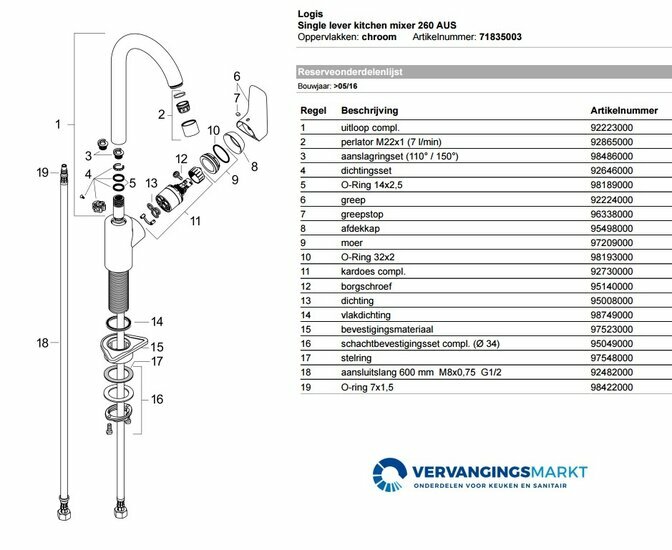 1
2
3
4
5
6
7
8
9
10
11
12
13
14
15
16
17
18
19

Logis
Single lever kitchen mixer 260 AUS
Oppervlakken: chroom Artikelnummer: 71835003

Reserveonderdelenlijst
Bouwjaar: >05/16

| Regel | Beschrijving | Artikelnummer |
|---|---|---|
| 1 | uitloop compl. | 92223000 |
| 2 | perlator M22x1 (7 l/min) | 92865000 |
| 3 | aanslagringset (110° / 150°) | 98486000 |
| 4 | dichtingsset | 92646000 |
| 5 | O-Ring 14x2,5 | 98189000 |
| 6 | greep | 92224000 |
| 7 | greepstop | 96338000 |
| 8 | afdekkap | 95498000 |
| 9 | moer | 97209000 |
| 10 | O-Ring 32x2 | 98193000 |
| 11 | kardoes compl. | 92730000 |
| 12 | borgschroef | 95140000 |
| 13 | dichting | 95008000 |
| 14 | vlakdichting | 98749000 |
| 15 | bevestigingsmateriaal | 97523000 |
| 16 | schachtbevestigingsset compl. (Ø 34) | 95049000 |
| 17 | stelring | 97548000 |
| 18 | aansluitslang 600 mm M8x0,75 G1/2 | 92482000 |
| 19 | O-ring 7x1,5 | 98422000 |

VERVANGINGSMARKT
ONDERDELEN VOOR KEUKEN EN SANITAIR