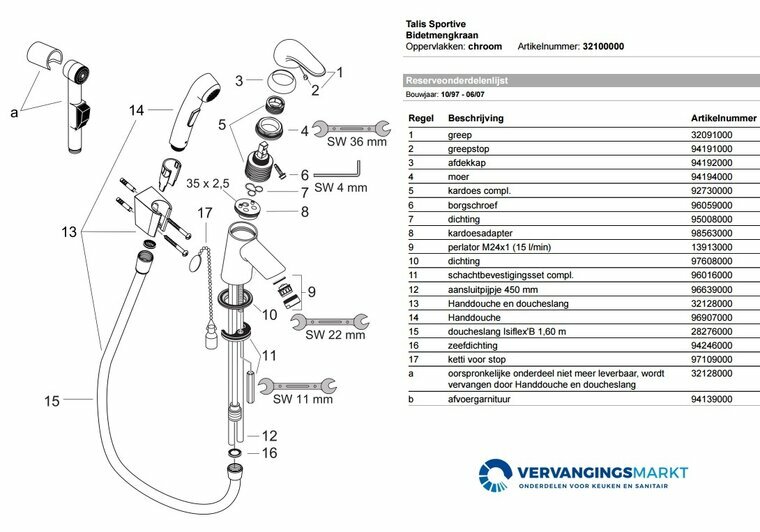 a
14
3
1
2
5
4
SW 36 mm
6
SW 4 mm
35 x 2,5
7
8
17
13
9
10
SW 22 mm
11
SW 11 mm
15
12
16

Talis Sportive
Bidetmengkraan
Oppervlakken: chroom Artikelnummer: 32100000

Reserveonderdelenlijst
Bouwjaar: 10/97 - 06/07

| Regel | Beschrijving | Artikelnummer |
|---|---|---|
| 1 | greep | 32091000 |
| 2 | greepstop | 94191000 |
| 3 | afdekkap | 94192000 |
| 4 | moer | 94194000 |
| 5 | kardoes compl. | 92730000 |
| 6 | borgschroef | 96059000 |
| 7 | dichting | 95008000 |
| 8 | kardoesadapter | 98563000 |
| 9 | perlator M24x1 (15 l/min) | 13913000 |
| 10 | dichting | 97608000 |
| 11 | schachtbevestigingsset compl. | 96016000 |
| 12 | aansluitpijpje 450 mm | 96639000 |
| 13 | Handdouche en doucheslang | 32128000 |
| 14 | Handdouche | 96907000 |
| 15 | doucheslang Isiflex'B 1,60 m | 28276000 |
| 16 | zeefdichting | 94246000 |
| 17 | ketti voor stop | 97109000 |
| a | oorspronkelijke onderdeel niet meer leverbaar, wordt vervangen door Handdouche en doucheslang | 32128000 |
| b | afvoergarnituur | 94139000 |

VERVANGINGSMARKT
ONDERDELEN VOOR KEUKEN EN SANITAIR