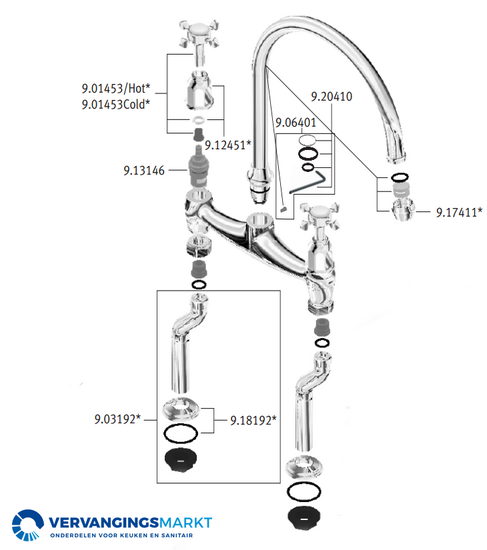 9.01453/Hot*
9.01453Cold*

9.12451*

9.13146

9.20410

9.06401

9.17411*

9.03192*

9.18192*

VERVANGINGSMARKT
ONDERDELEN VOOR KEUKEN EN SANITAIR