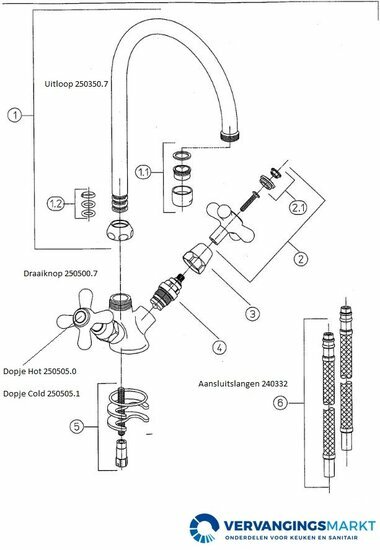 Uitloop 250350.7

1

1.1

1.2

2.1

2

Draaiknop 250500.7

3

4

Dopje Hot 250505.0

Dopje Cold 250505.1

Aansluitslangen 240332

5

6

VERVANGINGSMARKT
ONDERDELEN VOOR KEUKEN EN SANITAIR